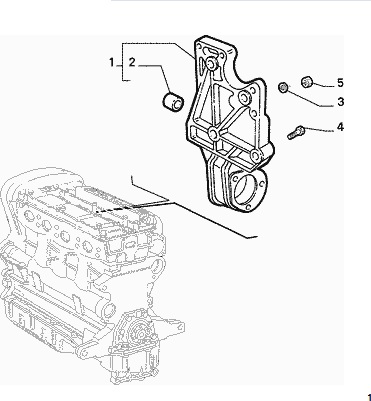 1
2
5
3
4
1