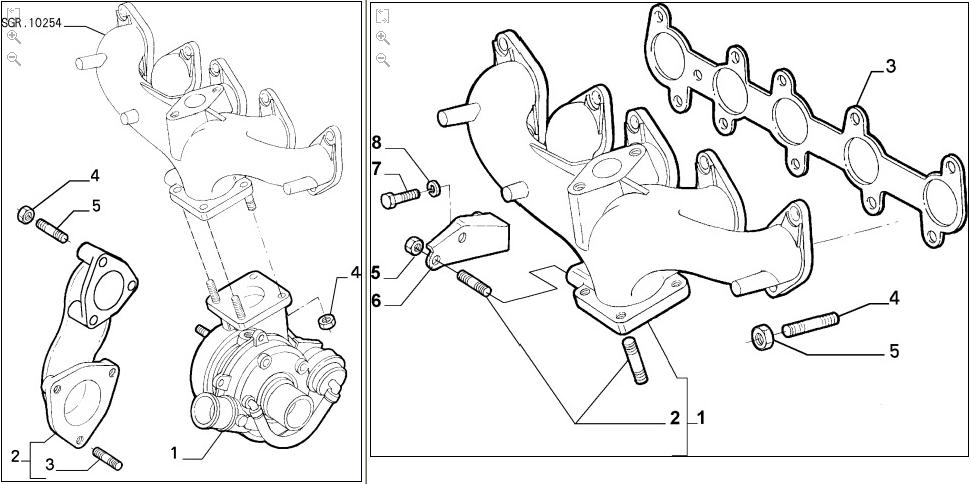 SGR.10254

4
5
4
2
3
1

8
7
5
6
3
4
5
2
1