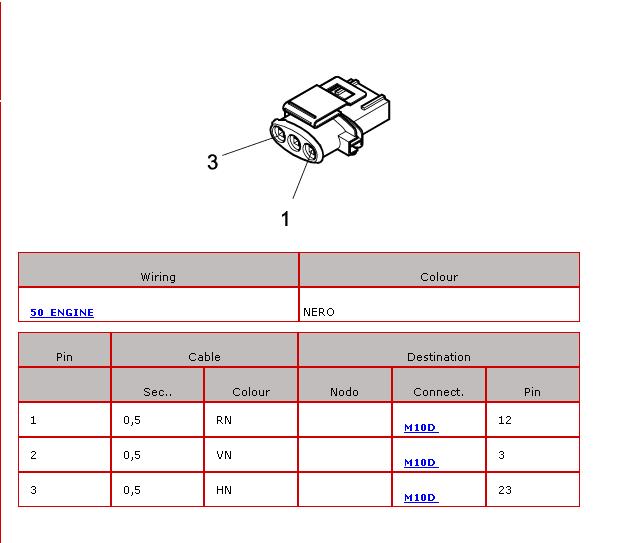 3

1

| Wiring | Colour |
|---|---|
| 50 ENGINE | NERO |

| Pin | Cable | | Destination | | |
|---|---|---|---|---|---|
| | Sec.. | Colour | Nodo | Connect. | Pin |
| 1 | 0,5 | RN | | M10D | 12 |
| 2 | 0,5 | VN | | M10D | 3 |
| 3 | 0,5 | HN | | M10D | 23 |