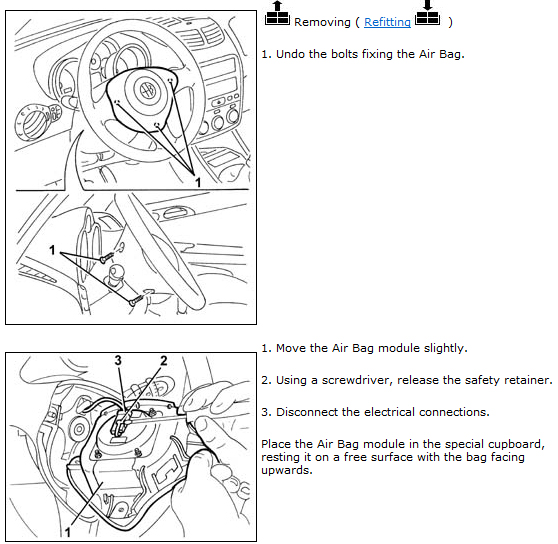 1

1

Removing ( Refitting )

1. Undo the bolts fixing the Air Bag.

3 2

1

1. Move the Air Bag module slightly.

2. Using a screwdriver, release the safety retainer.

3. Disconnect the electrical connections.

Place the Air Bag module in the special cupboard, resting it on a free surface with the bag facing upwards.