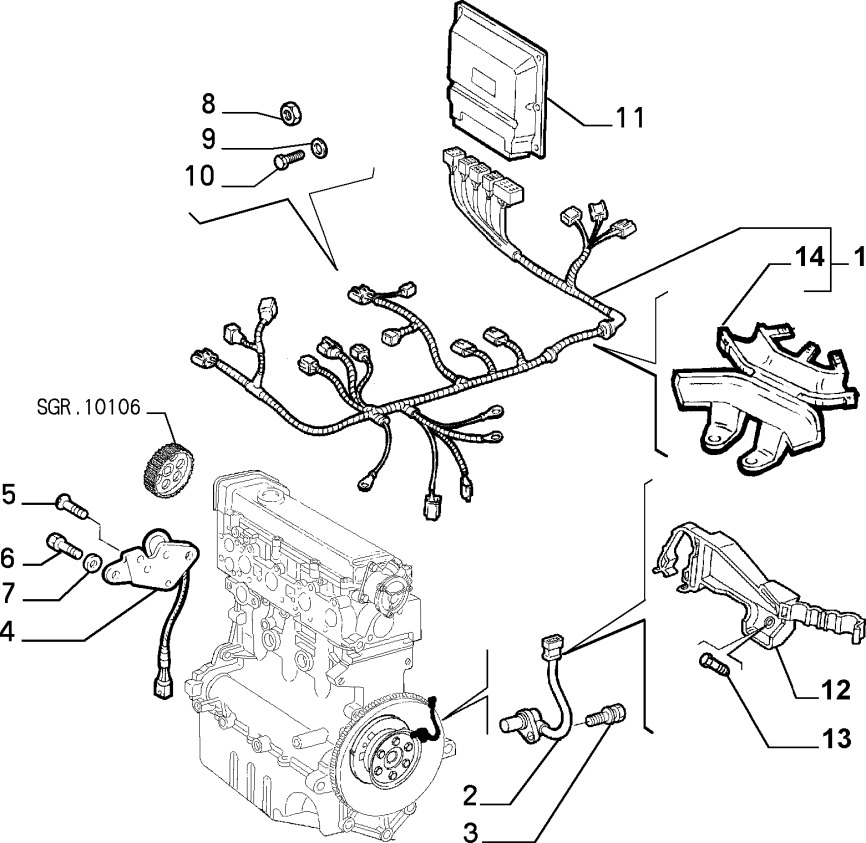 8
9
10
11
14
1
SGR.10106
5
6
7
4
12
13
2
3