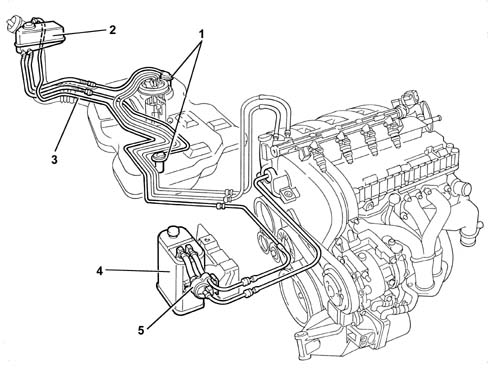 2
1
3
4
5