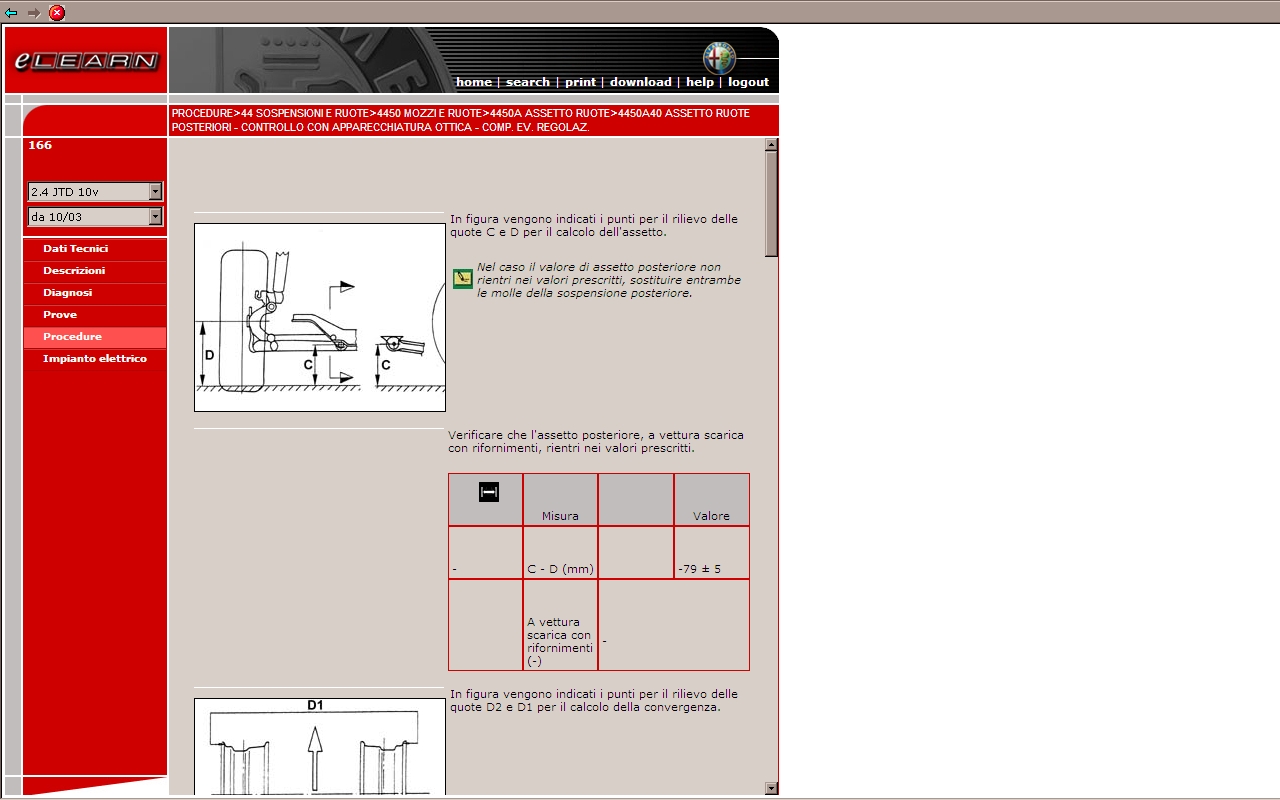 eLEARN

home | search | print | download | help | logout

PROCEDURE>44 SOSPENSIONI E RUOTE>4450 MOZZI E RUOTE>4450A ASSETTO RUOTE>4450A40 ASSETTO RUOTE POSTERIORI - CONTROLLO CON APPARECCHIATURA OTTICA - COMP. EV. REGOLAZ.

166

2.4 JTD 10v

da 10/03

Dati Tecnici
Descrizioni
Diagnosi
Prove
Procedure
Impianto elettrico

D
C
C

In figura vengono indicati i punti per il rilievo delle quote C e D per il calcolo dell'assetto.

Nel caso il valore di assetto posteriore non rientri nei valori prescritti, sostituire entrambe le molle della sospensione posteriore.

Verificare che l'assetto posteriore, a vettura scarica con rifornimenti, rientri nei valori prescritti.

| | Misura | | Valore |
|---|---|---|---|
| - | C - D (mm) | | -79 ± 5 |
| | A vettura scarica con rifornimenti (-) | - | |

D1

In figura vengono indicati i punti per il rilievo delle quote D2 e D1 per il calcolo della convergenza.