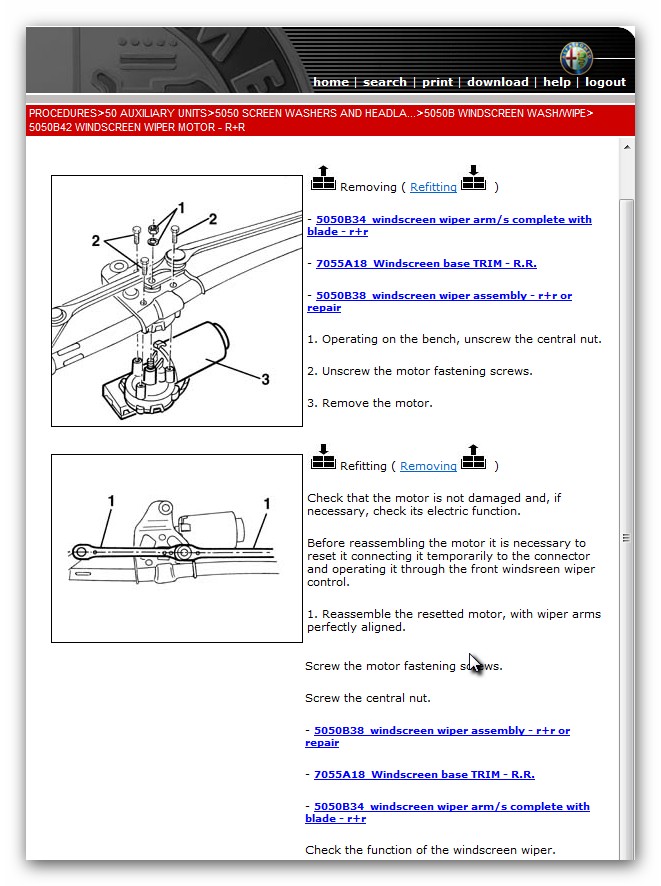 home | search | print | download | help | logout

PROCEDURES>50 AUXILIARY UNITS>5050 SCREEN WASHERS AND HEADLA...>5050B WINDSCREEN WASH/WIPE>5050B42 WINDSCREEN WIPER MOTOR - R+R

1
2
2
3

Removing ( Refitting )

- 5050B34 windscreen wiper arm/s complete with blade - r+r

- 7055A18 Windscreen base TRIM - R.R.

- 5050B38 windscreen wiper assembly - r+r or repair

1. Operating on the bench, unscrew the central nut.

2. Unscrew the motor fastening screws.

3. Remove the motor.

1
1

Refitting ( Removing )

Check that the motor is not damaged and, if necessary, check its electric function.

Before reassembling the motor it is necessary to reset it connecting it temporarily to the connector and operating it through the front windsreen wiper control.

1. Reassemble the resetted motor, with wiper arms perfectly aligned.

Screw the motor fastening screws.

Screw the central nut.

- 5050B38 windscreen wiper assembly - r+r or repair

- 7055A18 Windscreen base TRIM - R.R.

- 5050B34 windscreen wiper arm/s complete with blade - r+r

Check the function of the windscreen wiper.