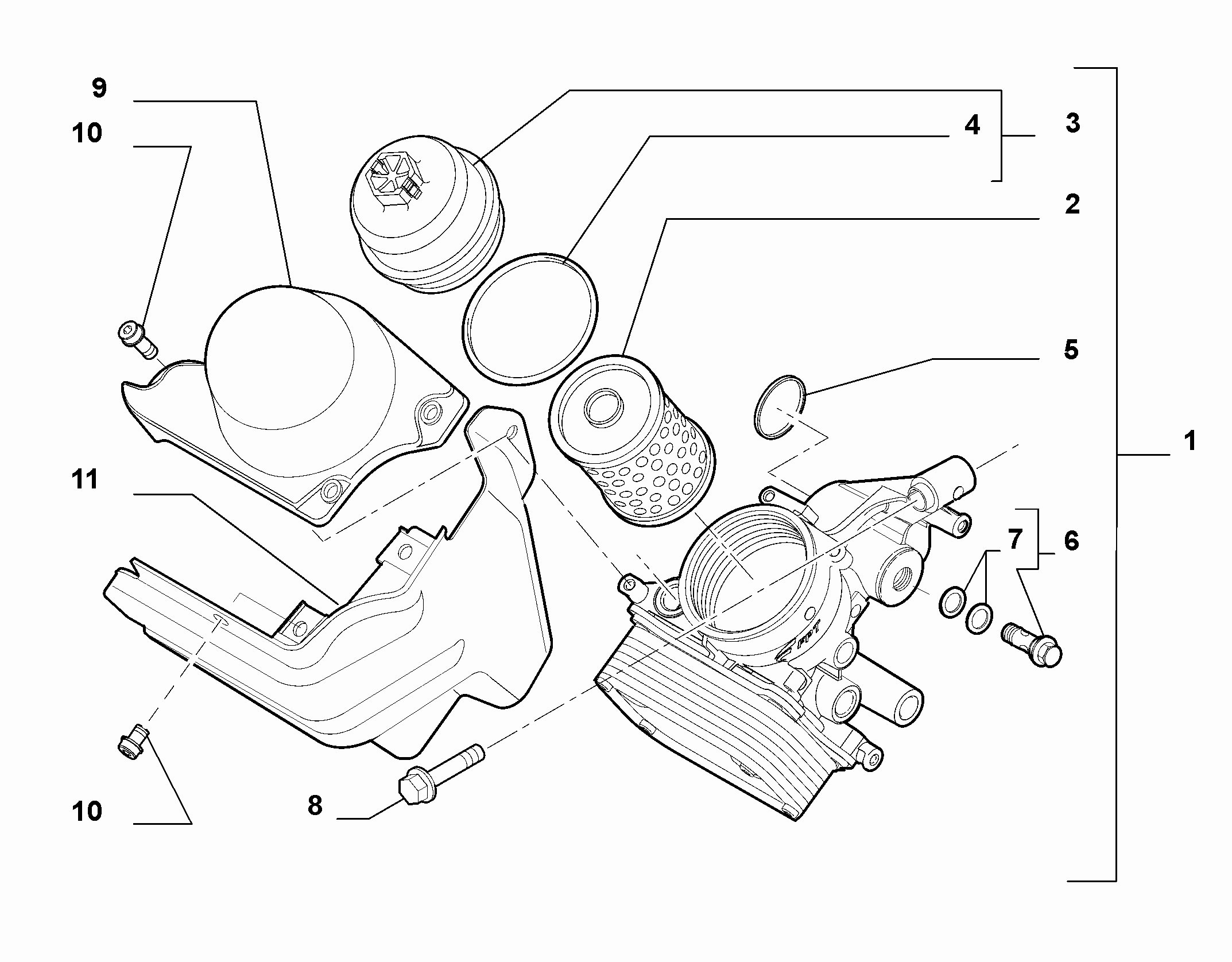 9
10
4
3
2
5
1
11
7
6
FPT
10
8