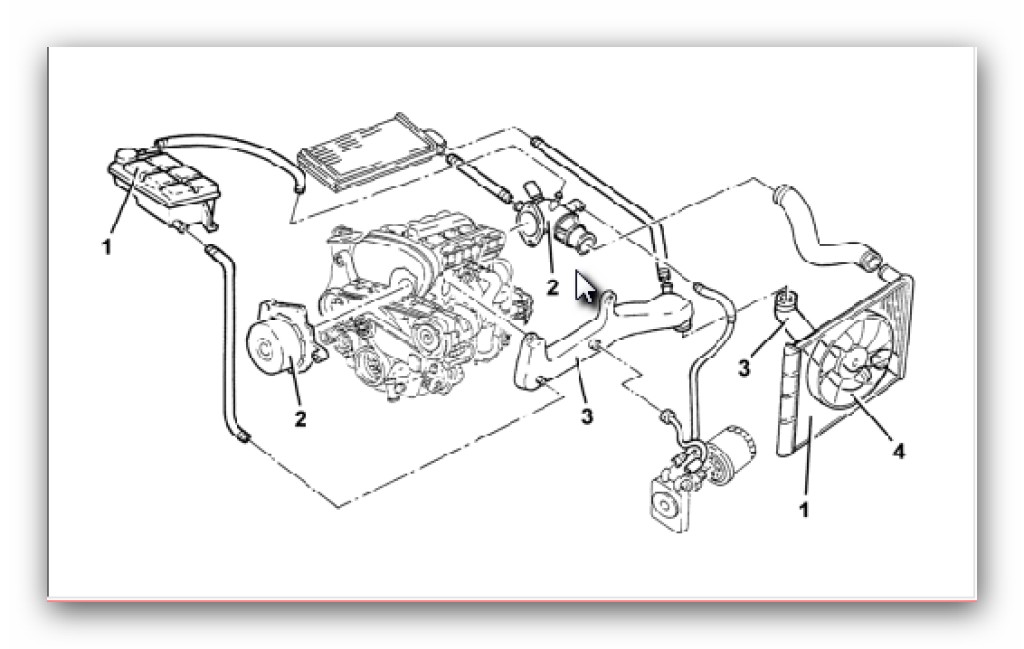 1
2
2
3
3
4
1