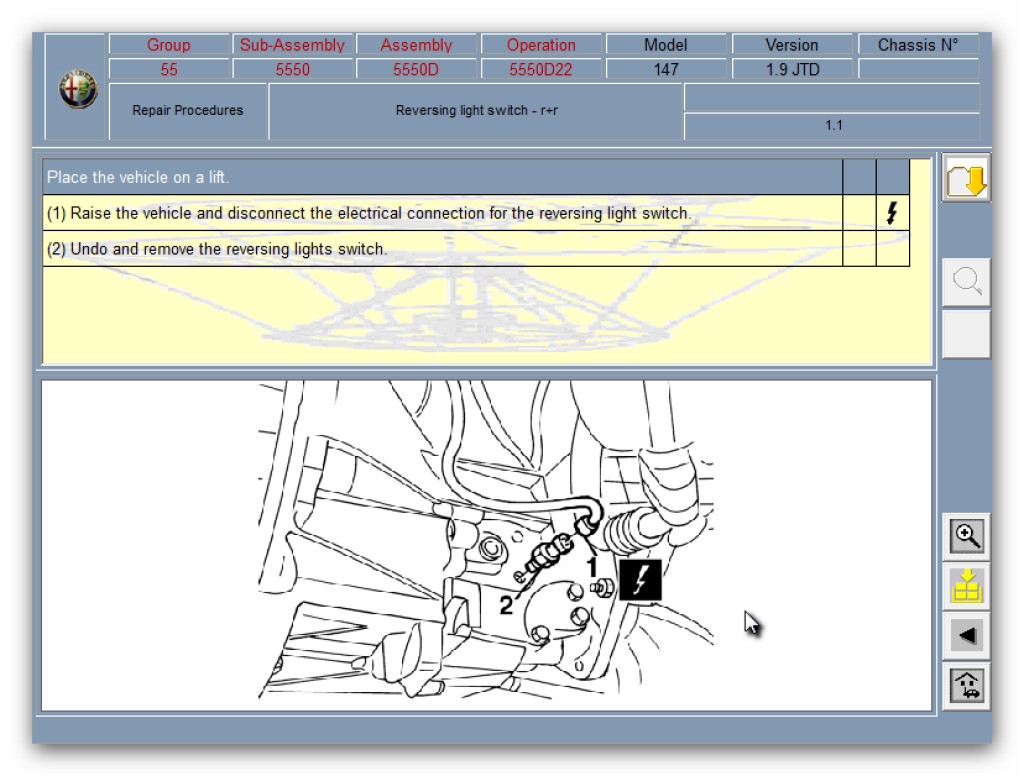 | Group | Sub-Assembly | Assembly | Operation | Model | Version | Chassis N° |
|---|---|---|---|---|---|---|
| 55 | 5550 | 5550D | 5550D22 | 147 | 1.9 JTD | |

Repair Procedures

Reversing light switch - r+r

1.1

Place the vehicle on a lift.

(1) Raise the vehicle and disconnect the electrical connection for the reversing light switch.

(2) Undo and remove the reversing lights switch.

1

2