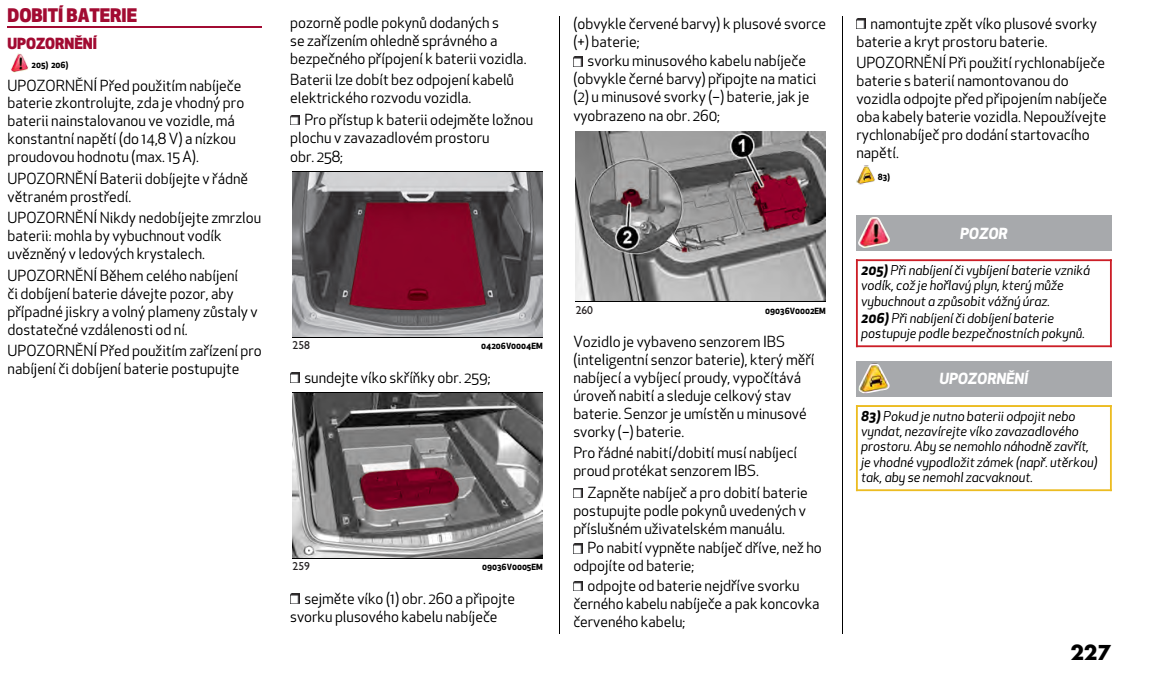 DOBITÍ BATERIE

UPOZORNĚNÍ

205) 206)

UPOZORNĚNÍ Před použitím nabíječe baterie zkontrolujte, zda je vhodný pro baterii nainstalovanou ve vozidle, má konstantní napětí (do 14,8 V) a nízkou proudovou hodnotu (max. 15 A).

UPOZORNĚNÍ Baterii dobíjejte v řádně větraném prostředí.

UPOZORNĚNÍ Nikdy nedobíjejte zmrzlou baterii: mohla by vybuchnout vodík uvězněný v ledových krystalech.

UPOZORNĚNÍ Během celého nabíjení či dobíjení baterie dávejte pozor, aby případné jiskry a volný plameny zůstaly v dostatečné vzdálenosti od ní.

UPOZORNĚNÍ Před použitím zařízení pro nabíjení či dobíjení baterie postupujte pozorně podle pokynů dodaných s se zařízením ohledně správného a bezpečného připojení k baterii vozidla.

Baterii lze dobít bez odpojení kabelů elektrického rozvodu vozidla.

❒ Pro přístup k baterii odejměte ložnou plochu v zavazadlovém prostoru obr. 258;

258 04206V0004EM

❒ sundejte víko skříňky obr. 259;

259 09036V0005EM

❒ sejměte víko (1) obr. 260 a připojte svorku plusového kabelu nabíječe (obvykle červené barvy) k plusové svorce (+) baterie;

❒ svorku minusového kabelu nabíječe (obvykle černé barvy) připojte na matici (2) u minusové svorky (–) baterie, jak je vyobrazeno na obr. 260;

1

2

260 09036V0002EM

Vozidlo je vybaveno senzorem IBS (inteligentní senzor baterie), který měří nabíjecí a vybíjecí proudy, vypočítává úroveň nabití a sleduje celkový stav baterie. Senzor je umístěn u minusové svorky (–) baterie.

Pro řádné nabití/dobití musí nabíjecí proud protékat senzorem IBS.

❒ Zapněte nabíječ a pro dobití baterie postupujte podle pokynů uvedených v příslušném uživatelském manuálu.

❒ Po nabití vypněte nabíječ dříve, než ho odpojíte od baterie;

❒ odpojte od baterie nejdříve svorku černého kabelu nabíječe a pak koncovka červeného kabelu;

❒ namontujte zpět víko plusové svorky baterie a kryt prostoru baterie.

UPOZORNĚNÍ Při použití rychlonabíječe baterie s baterií namontovanou do vozidla odpojte před připojením nabíječe oba kabely baterie vozidla. Nepoužívejte rychlonabíječ pro dodání startovacího napětí.

83)

POZOR

205) Při nabíjení či vybíjení baterie vzniká vodík, což je hořlavý plyn, který může vybuchnout a způsobit vážný úraz.
206) Při nabíjení či dobíjení baterie postupuje podle bezpečnostních pokynů.

UPOZORNĚNÍ

83) Pokud je nutno baterii odpojit nebo vyndat, nezavírejte víko zavazadlového prostoru. Aby se nemohlo náhodně zavřít, je vhodné vypodložit zámek (např. utěrkou) tak, aby se nemohl zacvaknout.

227