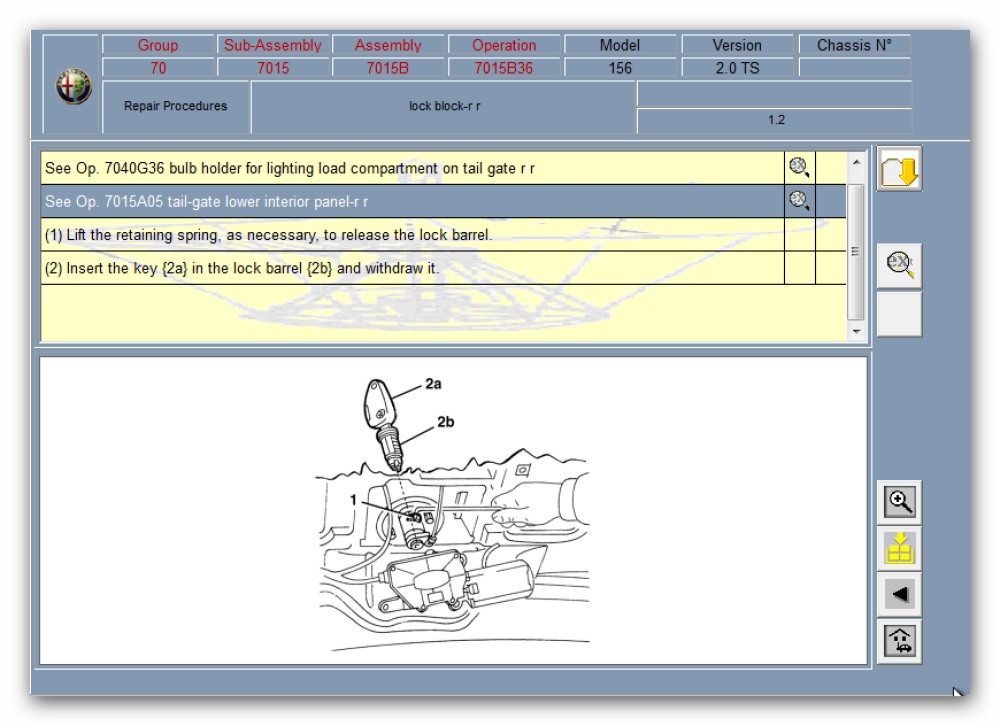 | Group | Sub-Assembly | Assembly | Operation | Model | Version | Chassis N° |
|---|---|---|---|---|---|---|
| 70 | 7015 | 7015B | 7015B36 | 156 | 2.0 TS | |

Repair Procedures

lock block-r r

1.2

See Op. 7040G36 bulb holder for lighting load compartment on tail gate r r

See Op. 7015A05 tail-gate lower interior panel-r r

(1) Lift the retaining spring, as necessary, to release the lock barrel.

(2) Insert the key {2a} in the lock barrel {2b} and withdraw it.

2a

2b

1