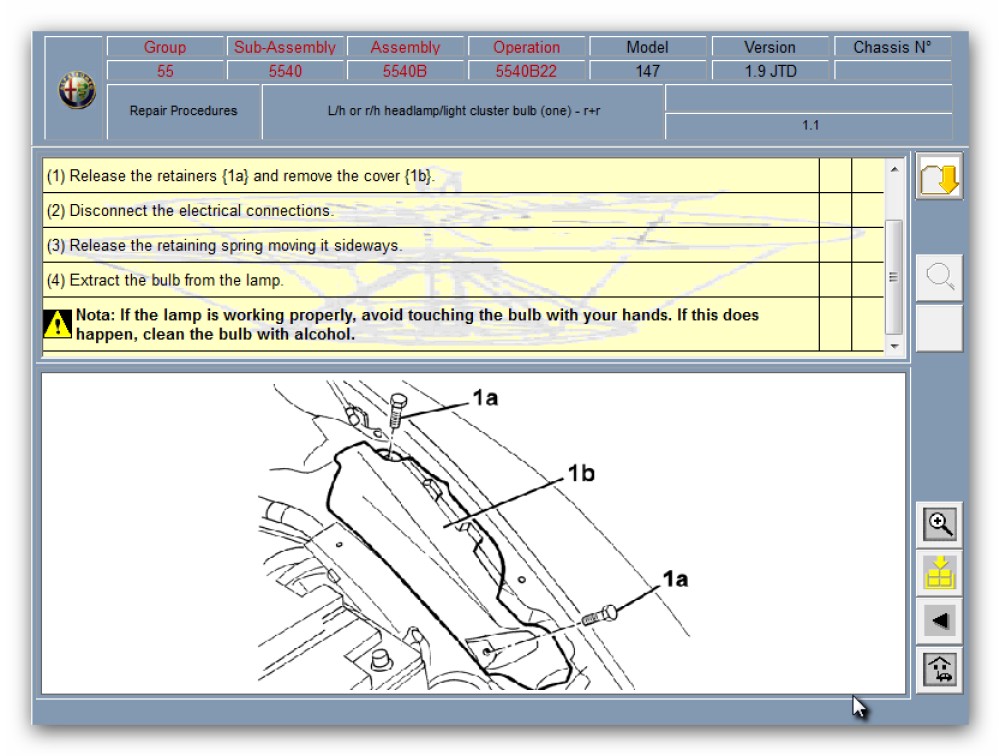 | Group | Sub-Assembly | Assembly | Operation | Model | Version | Chassis N° |
|---|---|---|---|---|---|---|
| 55 | 5540 | 5540B | 5540B22 | 147 | 1.9 JTD | |

Repair Procedures

L/h or r/h headlamp/light cluster bulb (one) - r+r

1.1

(1) Release the retainers {1a} and remove the cover {1b}.

(2) Disconnect the electrical connections.

(3) Release the retaining spring moving it sideways.

(4) Extract the bulb from the lamp.

Nota: If the lamp is working properly, avoid touching the bulb with your hands. If this does happen, clean the bulb with alcohol.

1a

1b

1a