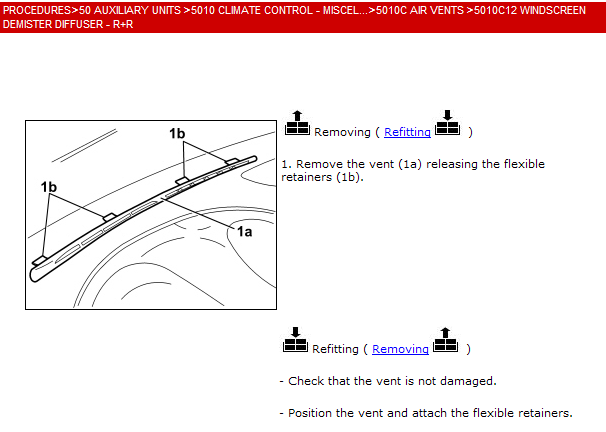 PROCEDURES>50 AUXILIARY UNITS >5010 CLIMATE CONTROL - MISCEL...>5010C AIR VENTS >5010C12 WINDSCREEN DEMISTER DIFFUSER - R+R

1b

1b

1a

Removing ( Refitting )

1. Remove the vent (1a) releasing the flexible retainers (1b).

Refitting ( Removing )

- Check that the vent is not damaged.

- Position the vent and attach the flexible retainers.